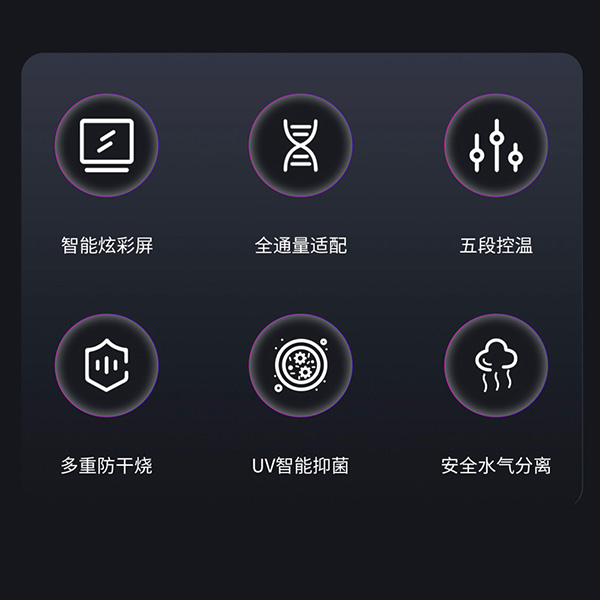 智能炫彩屏

全通量适配

五段控温

多重防干烧

UV智能抑菌

安全水气分离